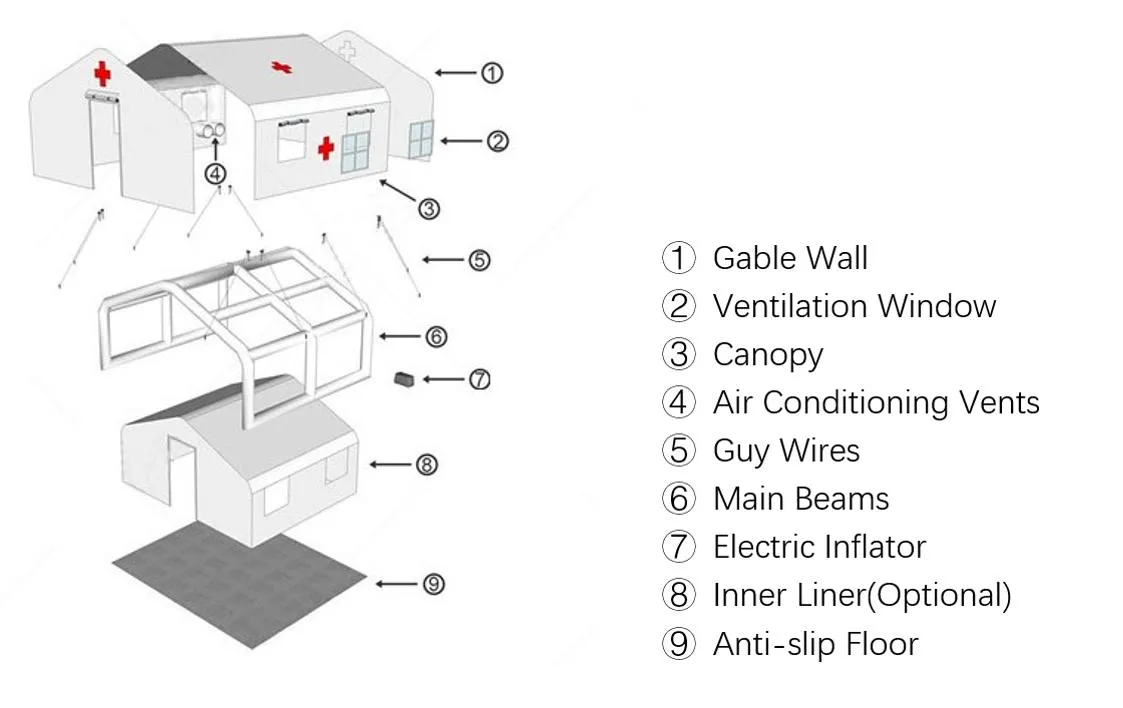 ①
②
④
③
⑤
⑥
⑦
⑧
⑨

① Gable Wall
② Ventilation Window
③ Canopy
④ Air Conditioning Vents
⑤ Guy Wires
⑥ Main Beams
⑦ Electric Inflator
⑧ Inner Liner(Optional)
⑨ Anti-slip Floor